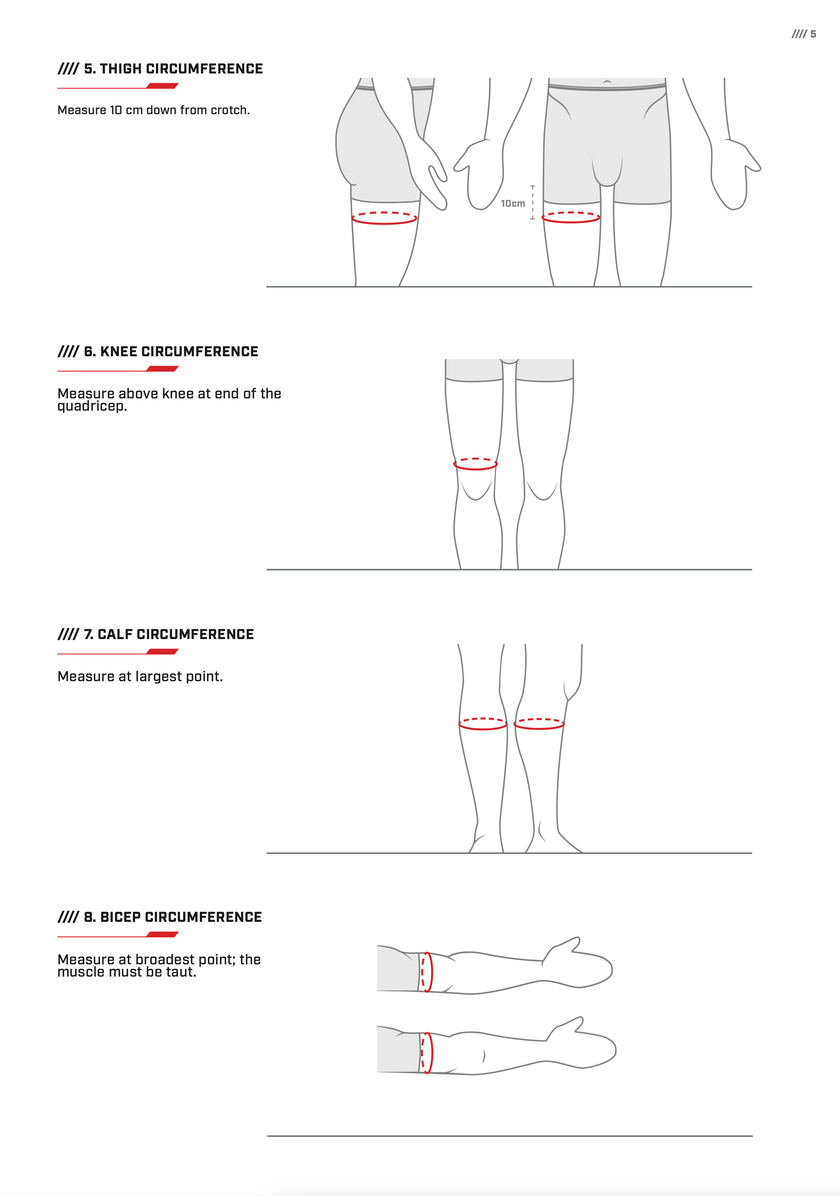 //// 5

//// 5. THIGH CIRCUMFERENCE

Measure 10 cm down from crotch.

10cm

//// 6. KNEE CIRCUMFERENCE

Measure above knee at end of the quadricep.

//// 7. CALF CIRCUMFERENCE

Measure at largest point.

//// 8. BICEP CIRCUMFERENCE

Measure at broadest point; the muscle must be taut.