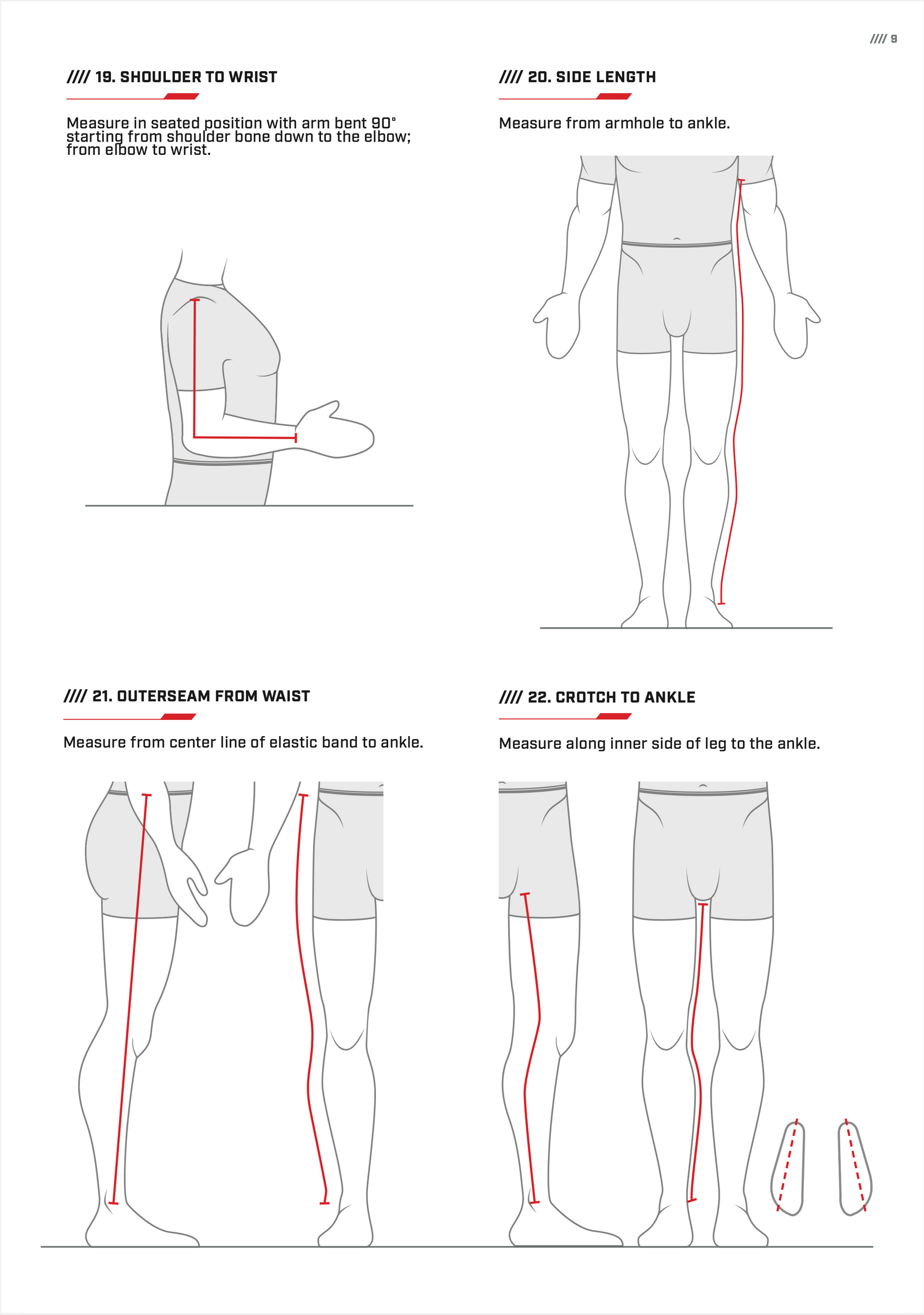 //// 9

//// 19. SHOULDER TO WRIST

Measure in seated position with arm bent 90° starting from shoulder bone down to the elbow; from elbow to wrist.

//// 20. SIDE LENGTH

Measure from armhole to ankle.

//// 21. OUTERSEAM FROM WAIST

Measure from center line of elastic band to ankle.

//// 22. CROTCH TO ANKLE

Measure along inner side of leg to the ankle.